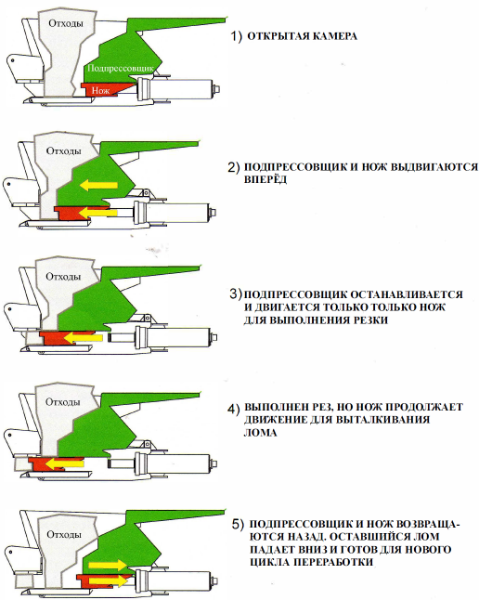 Отходы

Подпрессовщик

Нож

1) ОТКРЫТАЯ КАМЕРА

Отходы

2) ПОДПРЕССОВЩИК И НОЖ ВЫДВИГАЮТСЯ ВПЕРЁД

Отходы

3) ПОДПРЕССОВЩИК ОСТАНАВЛИВАЕТСЯ И ДВИГАЕТСЯ ТОЛЬКО ТОЛЬКО НОЖ ДЛЯ ВЫПОЛНЕНИЯ РЕЗКИ

Отходы

4) ВЫПОЛНЕН РЕЗ, НО НОЖ ПРОДОЛЖАЕТ ДВИЖЕНИЕ ДЛЯ ВЫТАЛКИВАНИЯ ЛОМА

Отходы

5) ПОДПРЕССОВЩИК И НОЖ ВОЗВРАЩАЮТСЯ НАЗАД. ОСТАВШИЙСЯ ЛОМ ПАДАЕТ ВНИЗ И ГОТОВ ДЛЯ НОВОГО ЦИКЛА ПЕРЕРАБОТКИ